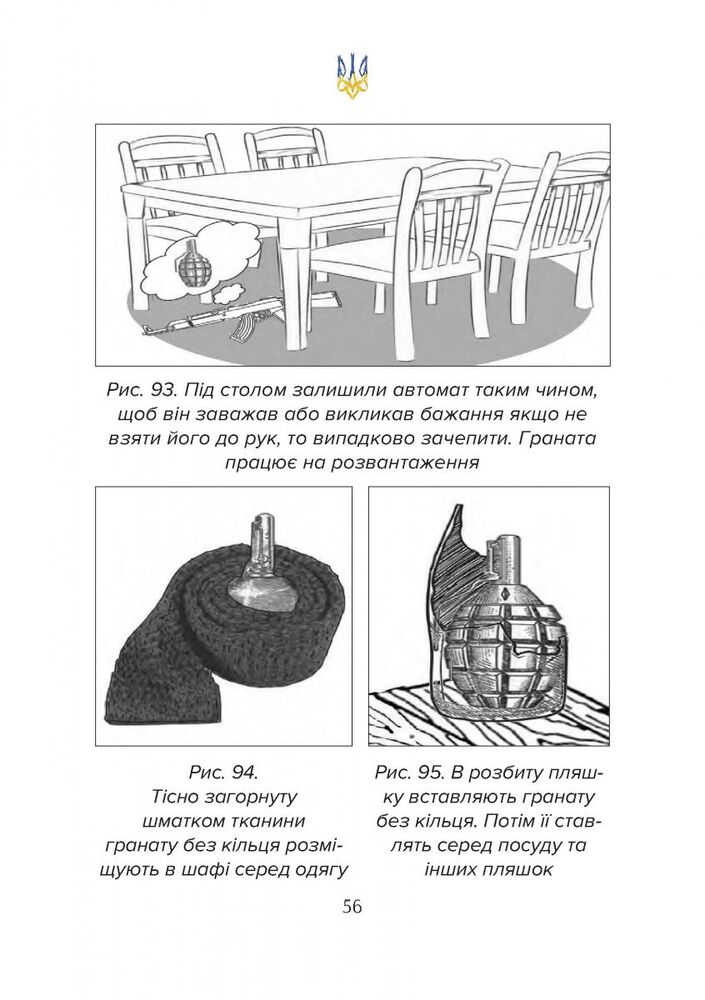 Рис. 93. Під столом залишили автомат таким чином, щоб він заважав або викликав бажання якщо не взяти його до рук, то випадково зачепити. Граната працює на розвантаження

Рис. 94. Тісно загорнуту шматком тканини гранату без кільця розміщують в шафі серед одягу

Рис. 95. В розбиту пляшку вставляють гранату без кільця. Потім її ставлять серед посуду та інших пляшок

56