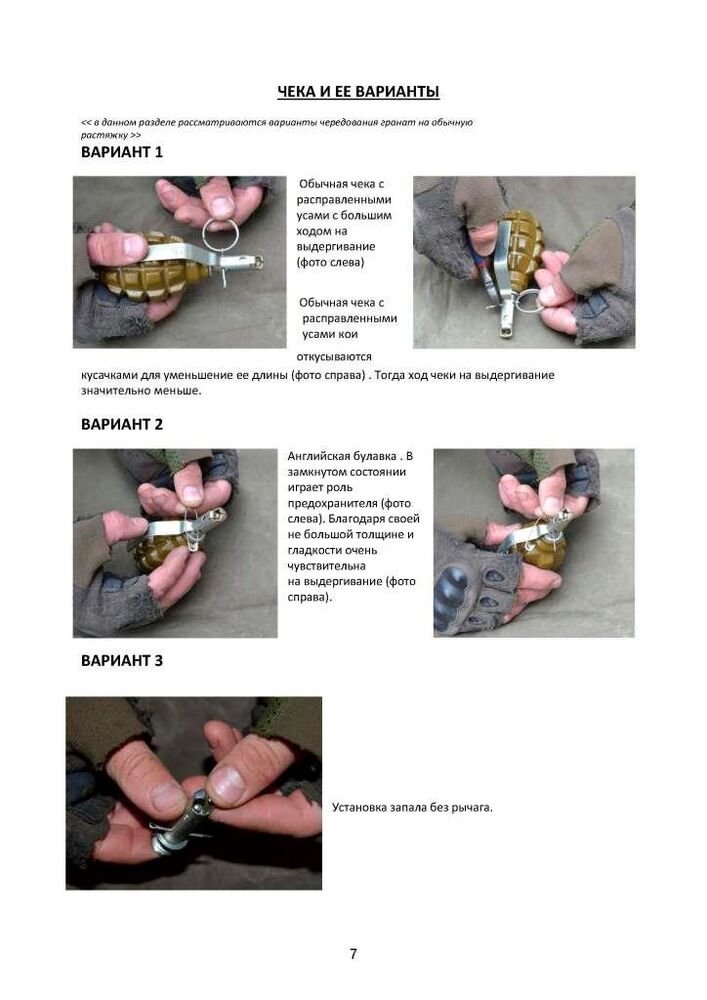 ЧЕКА И ЕЕ ВАРИАНТЫ

<< в данном разделе рассматриваются варианты чередования гранат на обычную растяжку >>

ВАРИАНТ 1

Обычная чека с расправленными усами с большим ходом на выдергивание (фото слева)

Обычная чека с расправленными усами кои откусываются кусачками для уменьшение ее длины (фото справа) . Тогда ход чеки на выдергивание значительно меньше.

ВАРИАНТ 2

Английская булавка . В замкнутом состоянии играет роль предохранителя (фото слева). Благодаря своей не большой толщине и гладкости очень чувствительна на выдергивание (фото справа).

ВАРИАНТ 3

Установка запала без рычага.

7