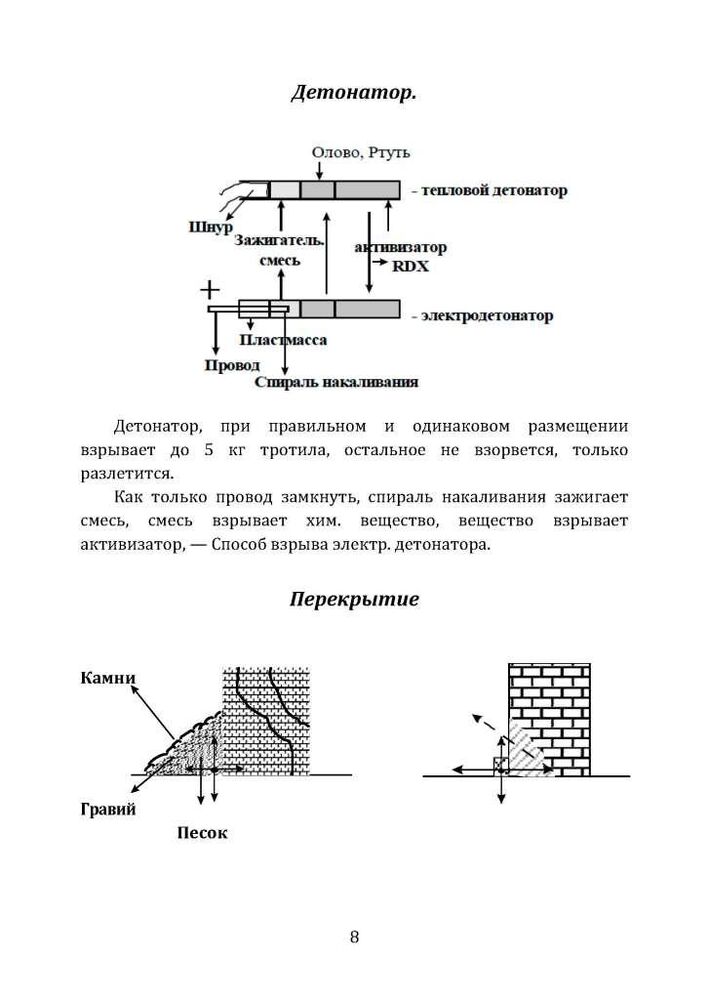 Детонатор.

Олово, Ртуть

- тепловой детонатор

Шнур

Зажигатель. смесь

активизатор

RDX

+

- электродетонатор

Пластмасса

Провод

Спираль накаливания

Детонатор, при правильном и одинаковом размещении взрывает до 5 кг тротила, остальное не взорвется, только разлетится.

Как только провод замкнуть, спираль накаливания зажигает смесь, смесь взрывает хим. вещество, вещество взрывает активизатор, — Способ взрыва электр. детонатора.

Перекрытие

Камни

Гравий

Песок

8