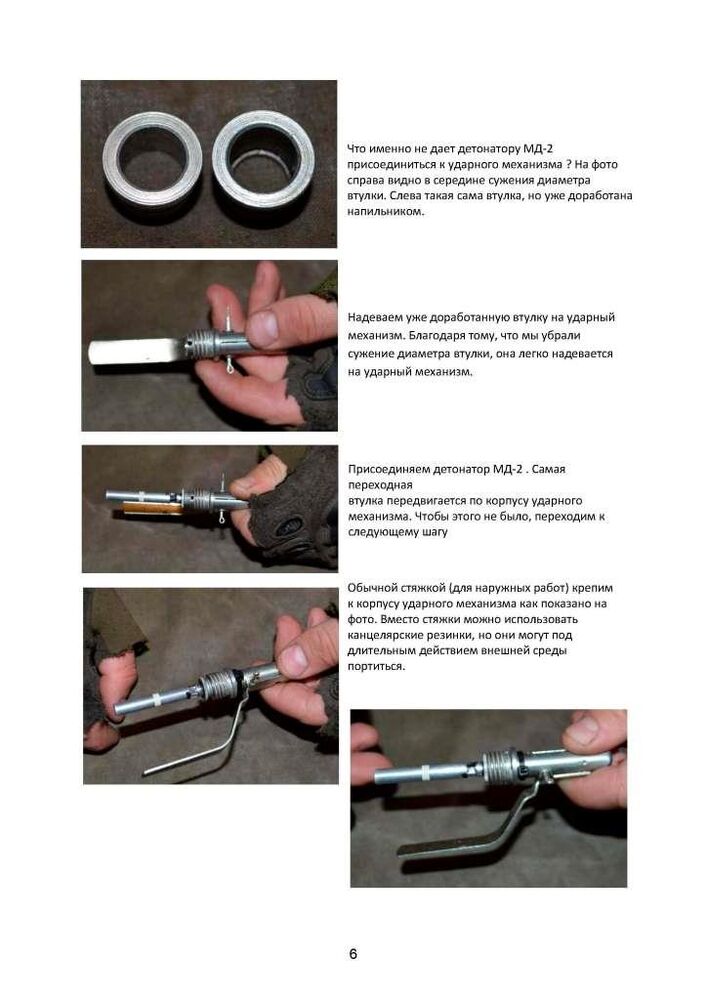 Что именно не дает детонатору МД-2 присоединиться к ударного механизма ? На фото справа видно в середине сужения диаметра втулки. Слева такая сама втулка, но уже доработана напильником.

Надеваем уже доработанную втулку на ударный механизм. Благодаря тому, что мы убрали сужение диаметра втулки, она легко надевается на ударный механизм.

Присоединяем детонатор МД-2 . Самая переходная
втулка передвигается по корпусу ударного механизма. Чтобы этого не было, переходим к следующему шагу

Обычной стяжкой (для наружных работ) крепим к корпусу ударного механизма как показано на фото. Вместо стяжки можно использовать канцелярские резинки, но они могут под длительным действием внешней среды портиться.

6