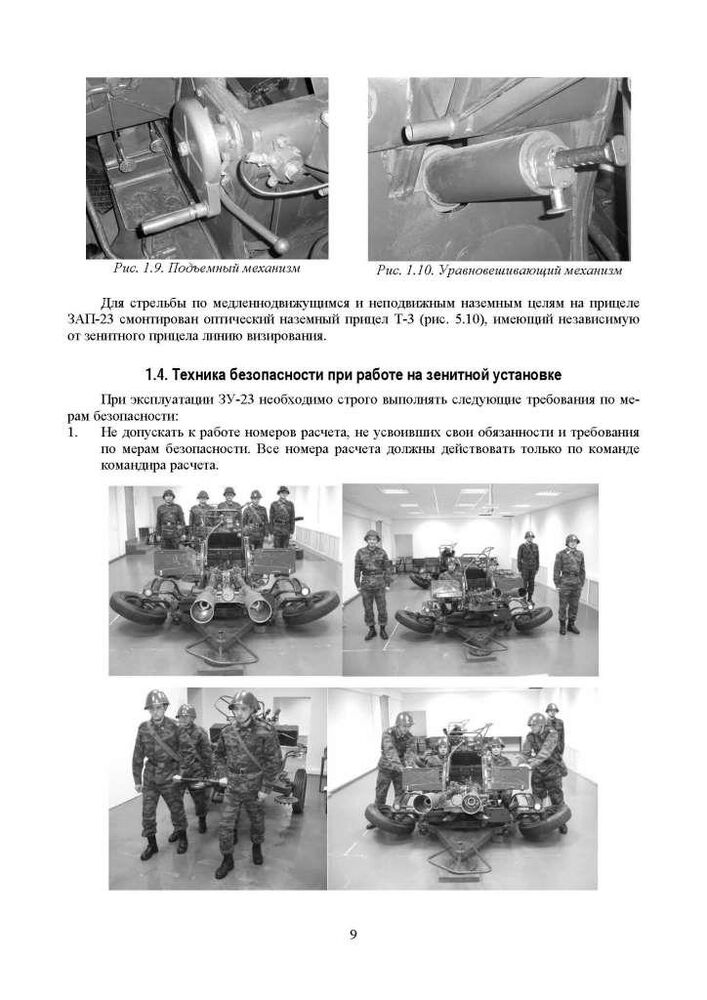 Рис. 1.9. Подъемный механизм

Рис. 1.10. Уравновешивающий механизм

Для стрельбы по медленнодвижущимся и неподвижным наземным целям на прицеле ЗАП-23 смонтирован оптический наземный прицел Т-3 (рис. 5.10), имеющий независимую от зенитного прицела линию визирования.

1.4. Техника безопасности при работе на зенитной установке

При эксплуатации ЗУ-23 необходимо строго выполнять следующие требования по мерам безопасности:

1. Не допускать к работе номеров расчета, не усвоивших свои обязанности и требования по мерам безопасности. Все номера расчета должны действовать только по команде командира расчета.

9